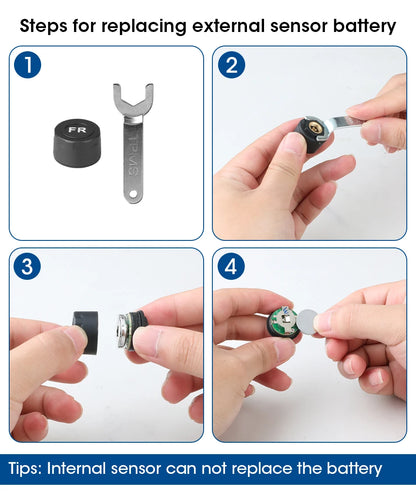 Steps for replacing external sensor battery

1

FR

TPMS

2

3

4

Tips: Internal sensor can not replace the battery