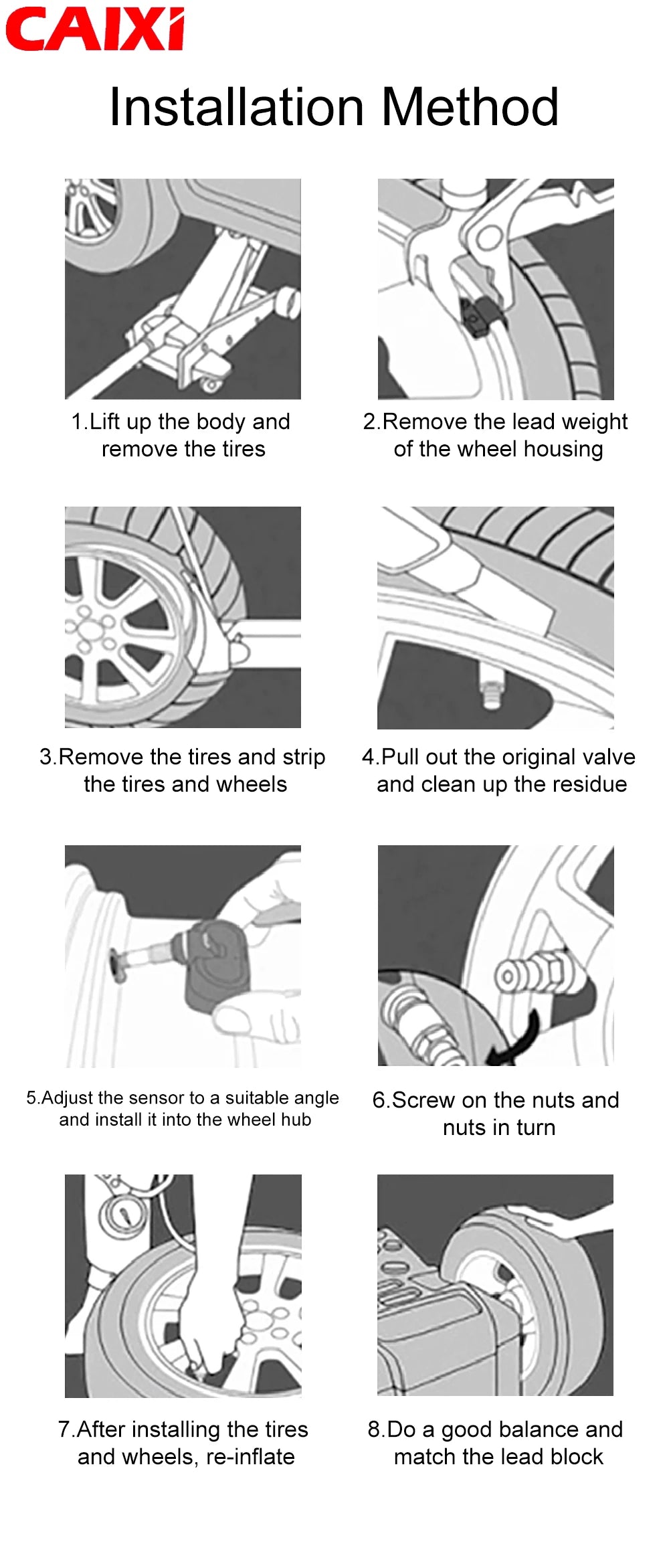 CAIXI

Installation Method

1.Lift up the body and remove the tires

2.Remove the lead weight of the wheel housing

3.Remove the tires and strip the tires and wheels

4.Pull out the original valve and clean up the residue

5.Adjust the sensor to a suitable angle and install it into the wheel hub

6.Screw on the nuts and nuts in turn

7.After installing the tires and wheels, re-inflate

8.Do a good balance and match the lead block