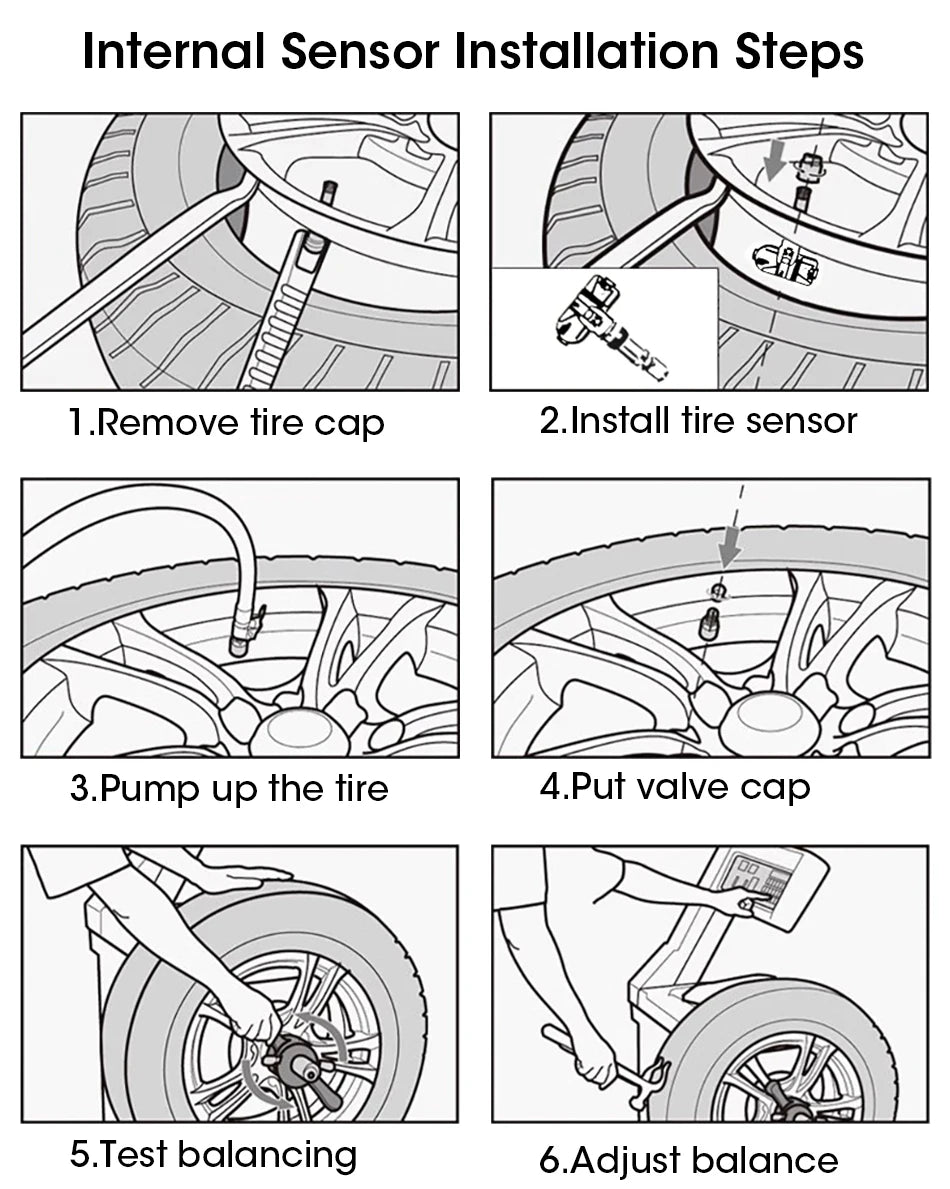 Internal Sensor Installation Steps

1.Remove tire cap

2.Install tire sensor

3.Pump up the tire

4.Put valve cap

5.Test balancing

6.Adjust balance