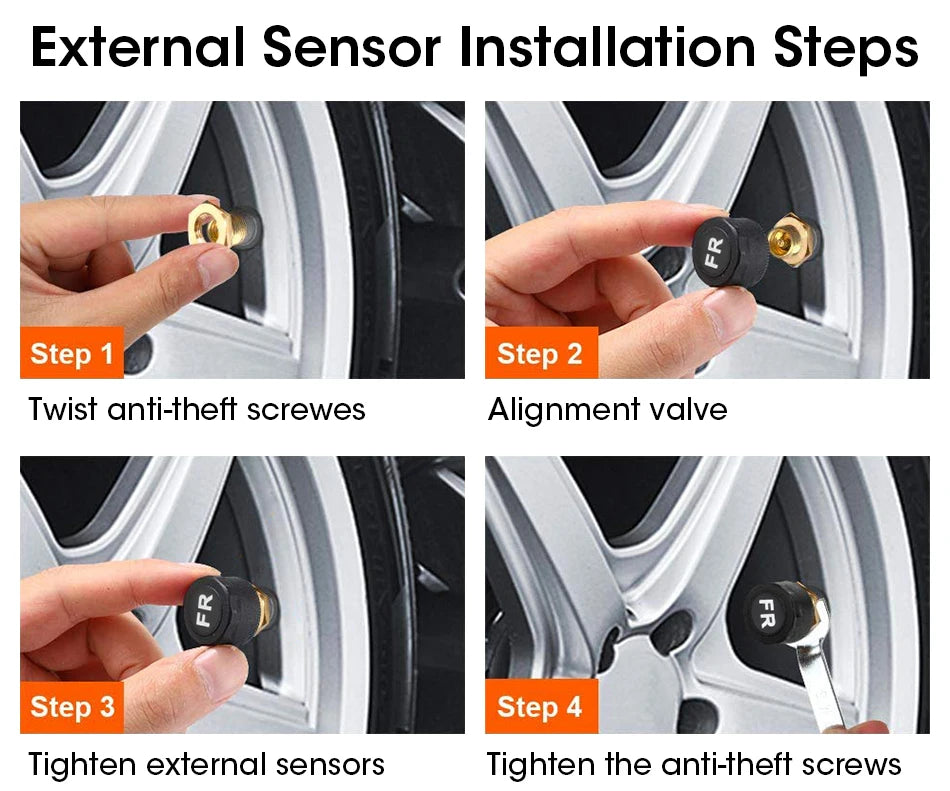 External Sensor Installation Steps

Step 1
Twist anti-theft screwes

FR
Step 2
Alignment valve

FR
Step 3
Tighten external sensors

FR
Step 4
Tighten the anti-theft screws